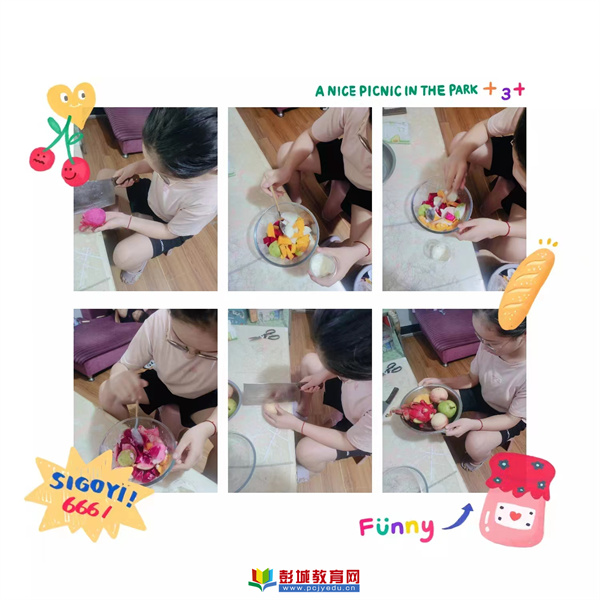 A NICE PICNIC IN THE PARK + 3 +

SIGOYI!
666!

Fünny

彭城教育网
www.pcjyedu.cn