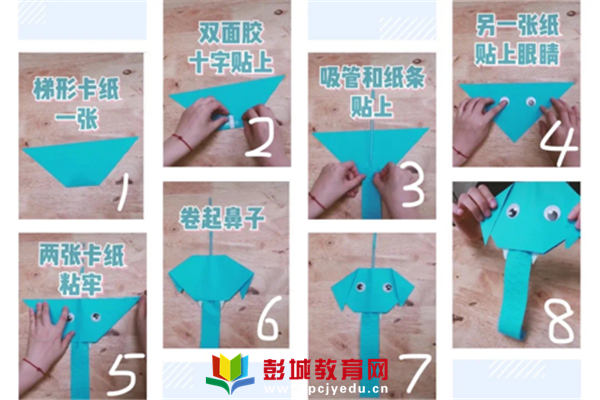 梯形卡纸
一张

1

双面胶
十字贴上

2

吸管和纸条
贴上

3

另一张纸
贴上眼睛

4

两张卡纸
粘牢

5

卷起鼻子

6

7

8

彭城教育网
www.pcjyedu.cn